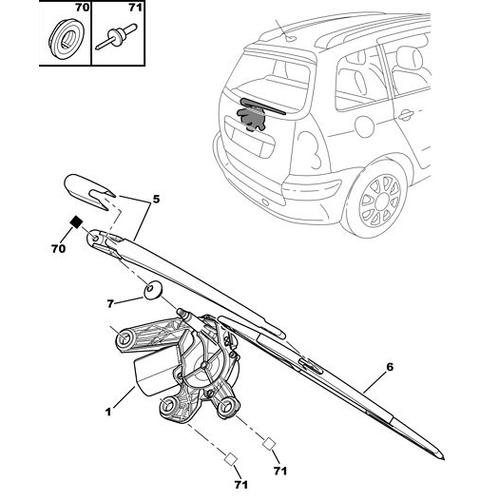 70
71
5
70
7
6
1
71
71