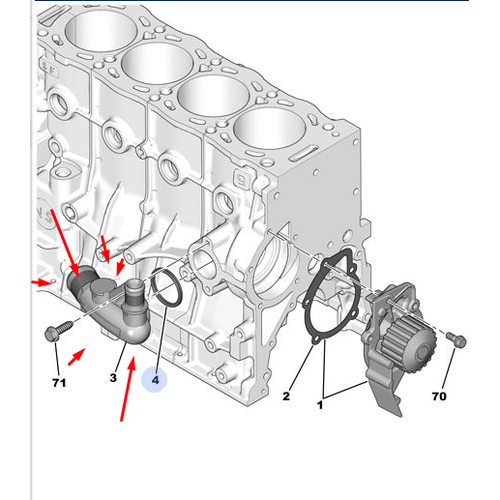 71
3
4
2
1
70