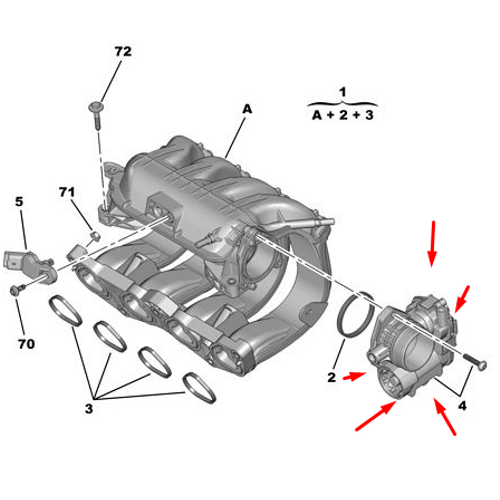 72

1
A + 2 + 3

A

71

5

70

3

2

4