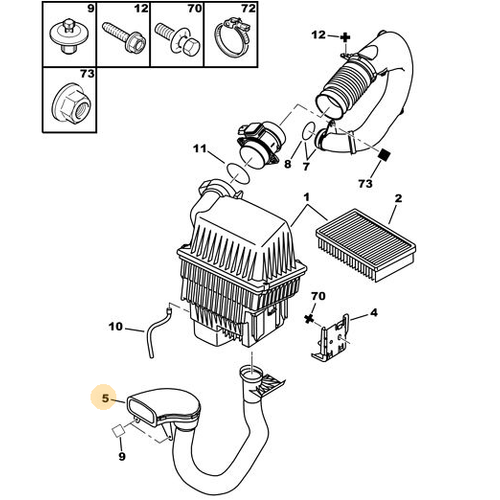 9
12
70
72
73
12
11
8
7
73
1
2
70
4
10
5
9