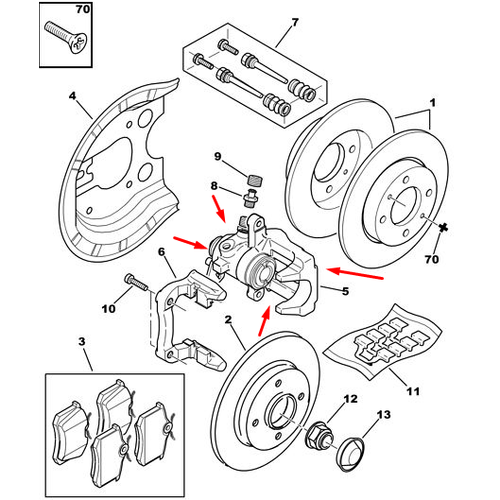 70
7
4
1
9
8
70
6
5
10
2
3
11
12
13