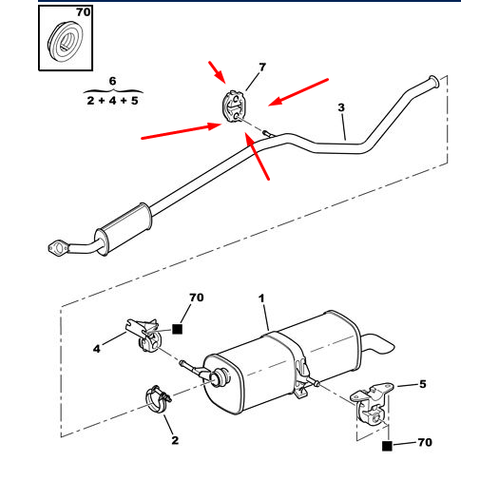 70

6
2 + 4 + 5

7

3

70

1

4

5

2

70