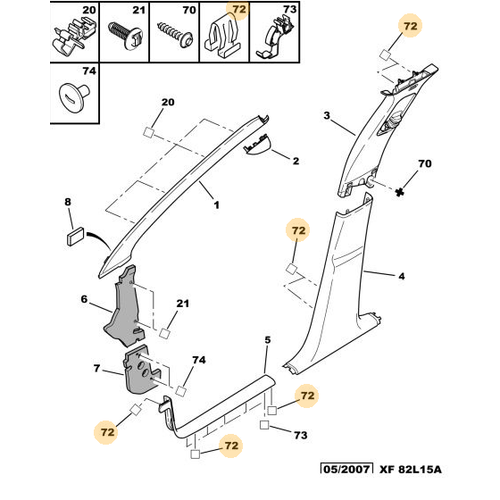 20
21
70
72
73
74
72
20
3
2
70
1
8
72
4
6
21
5
7
74
72
72
73
72
05/2007 XF 82L15A