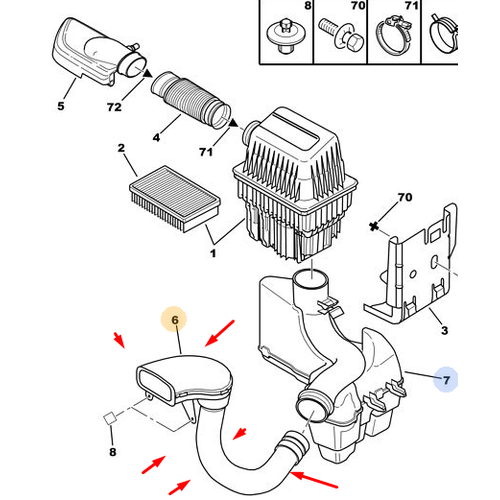 8
70
71
5
72
4
71
2
1
70
3
6
7
8