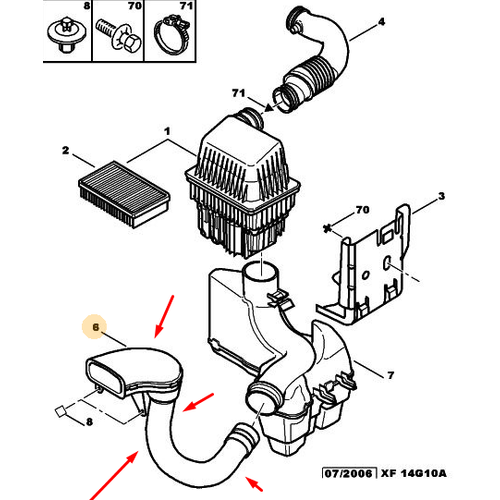 8
70
71
4
71
1
2
3
70
6
7
8
07/2006 XF 14G10A