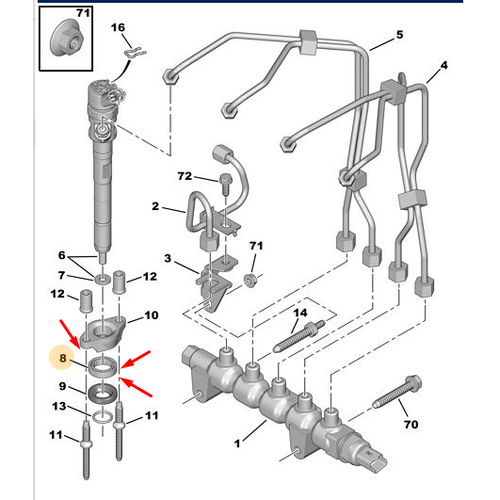 71
16
5
4
72
2
71
3
6
7
12
12
10
14
8
9
13
11
11
70
1