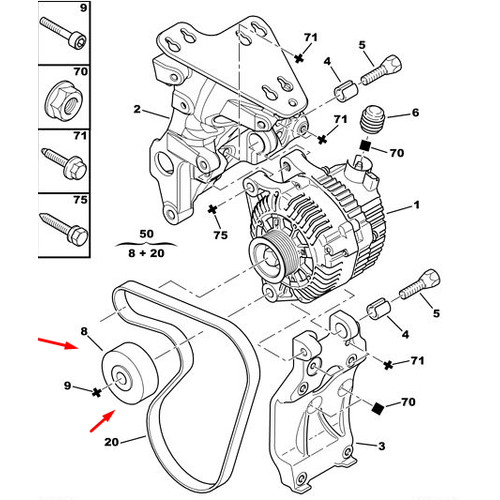 9

70

71

75

71

5

4

2

71

6

70

1

75

50

8 + 20

5

4

8

71

9

70

20

3