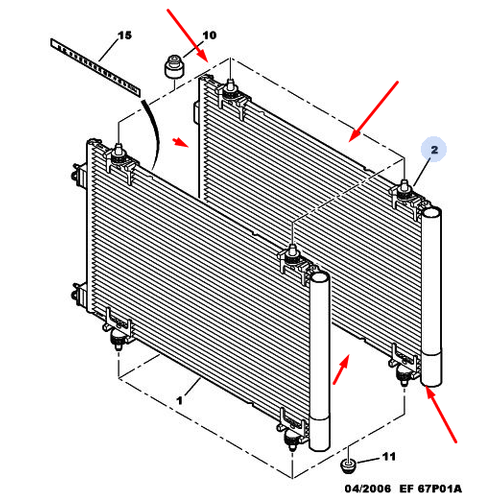 15
10
2
1
11
04/2006 EF 67P01A