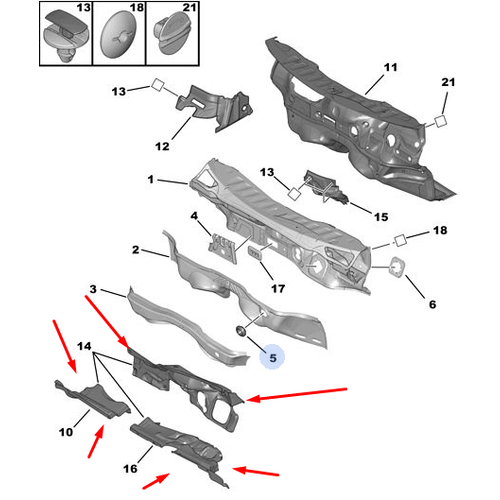 13 18 21

13
12
11
21
1
13
15
4
18
2
17
6
3
5
14
10
16