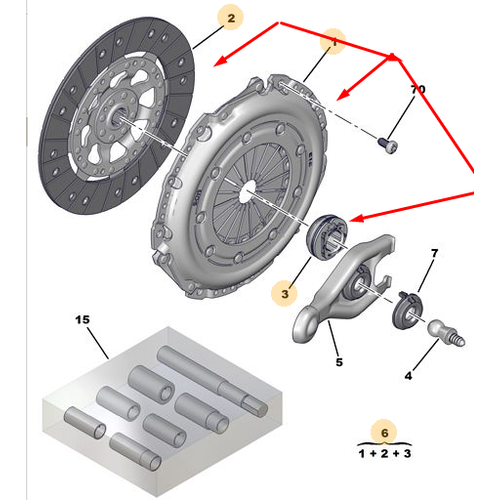 2

1

70

7

3

15

5

4

6

1 + 2 + 3