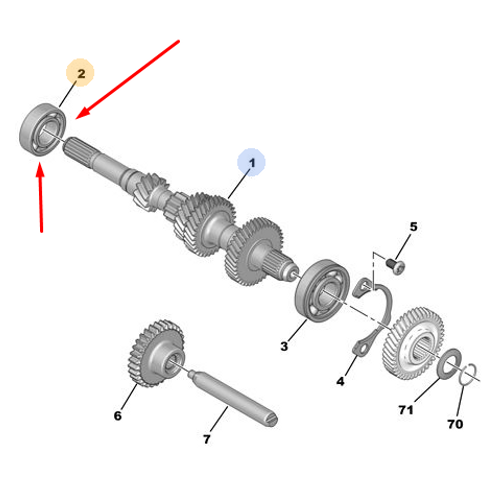 2
1
5
3
4
6
7
71
70