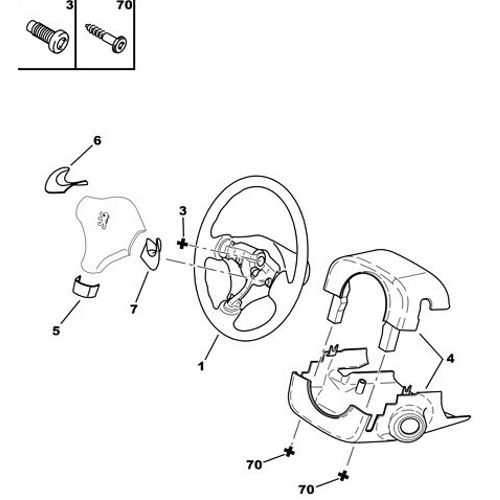 3
70

6
3
7
5
1
4
70
70