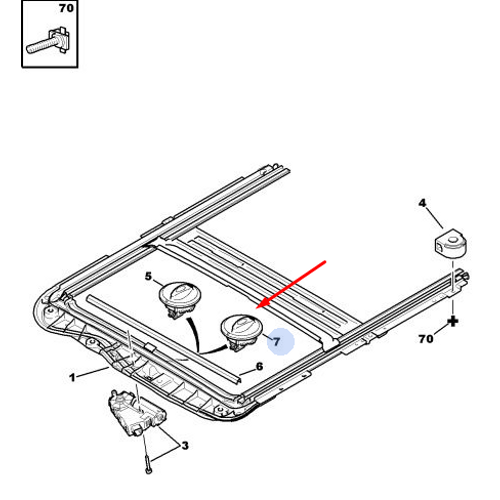 70

4

5

7

70

6

1

3