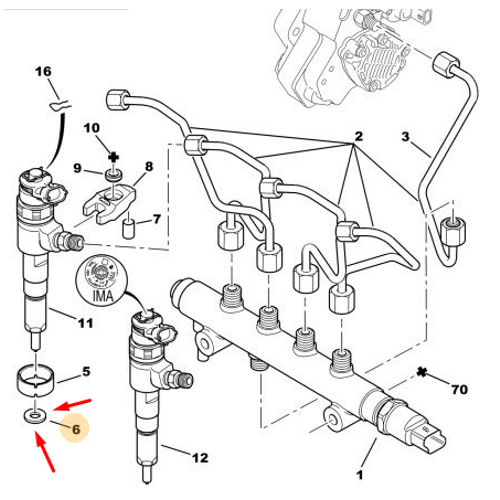 16
10
9
8
7
2
3
IMA
11
5
6
12
70
1