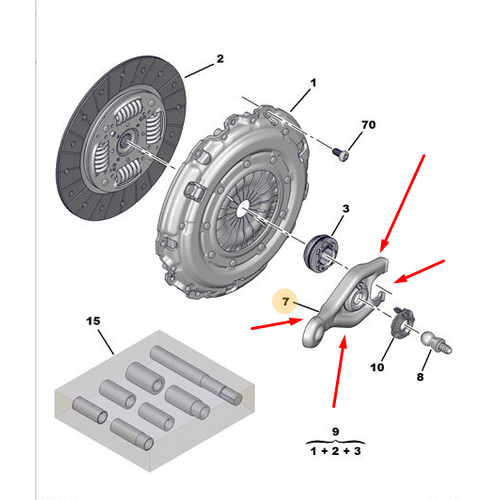 2
1
70
3
7
15
10
8
9
1 + 2 + 3