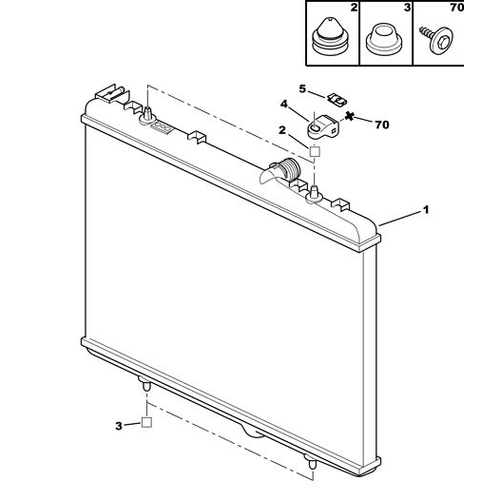 2
3
70
5
4
70
2
1
3