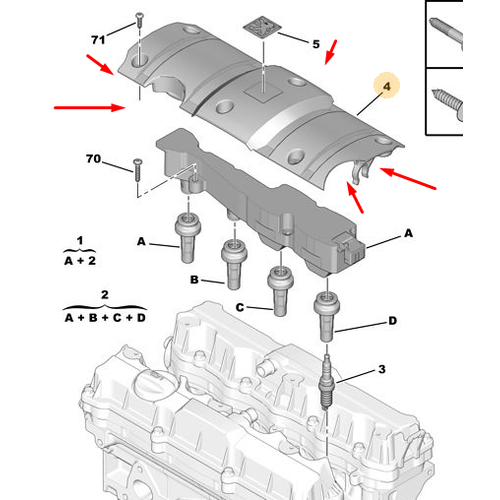 71

5

4

70

A

A

1
A + 2

B

2
A + B + C + D

C

D

3