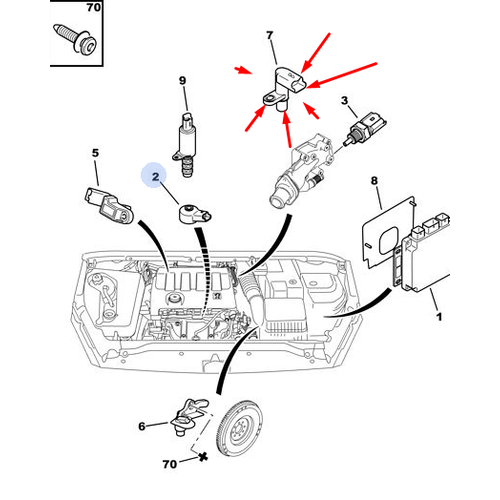 70
7
9
3
5
2
8
1
6
70