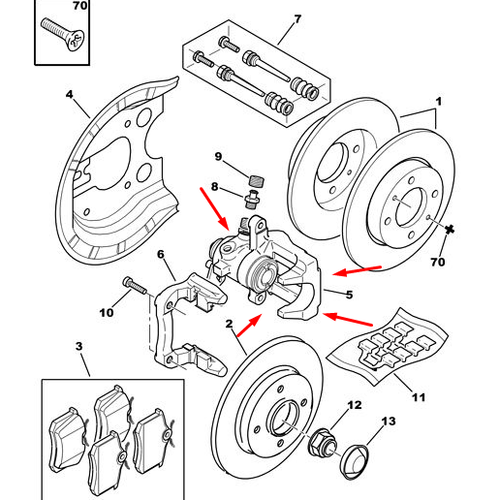 70
7
4
1
9
8
70
6
5
10
2
3
11
12
13