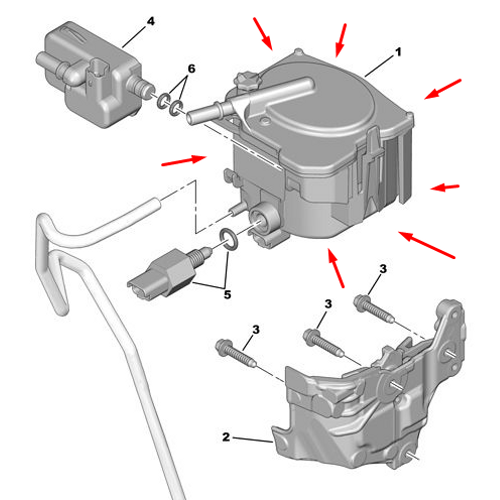 4
6
1
5
3
3
3
2