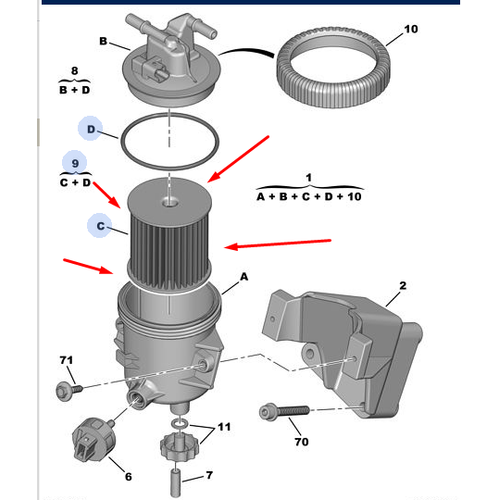 B

10

8
B + D

D

9
C + D

1
A + B + C + D + 10

C

A

2

71

11

70

6

7