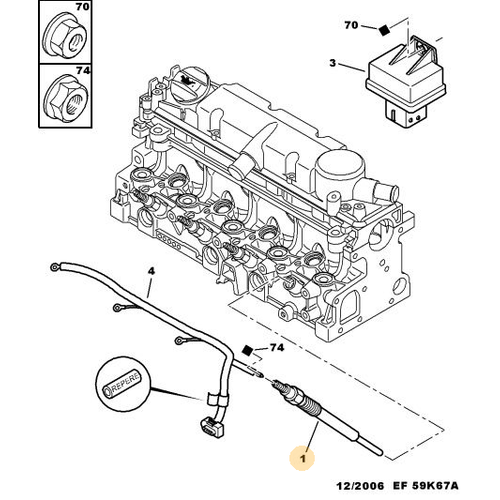 70
74
70
3
4
74
REPERE
1
12/2006 EF 59K67A