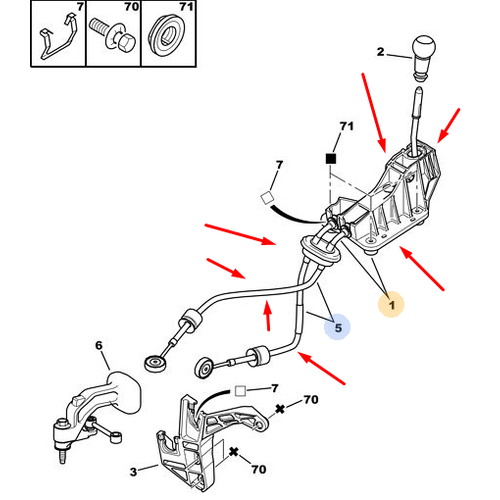 7
70
71
2
71
7
1
5
6
7
70
3
70