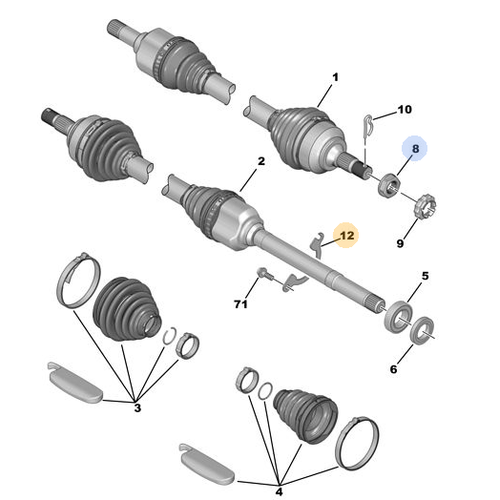 1
10
8
2
12
9
5
71
6
3
4