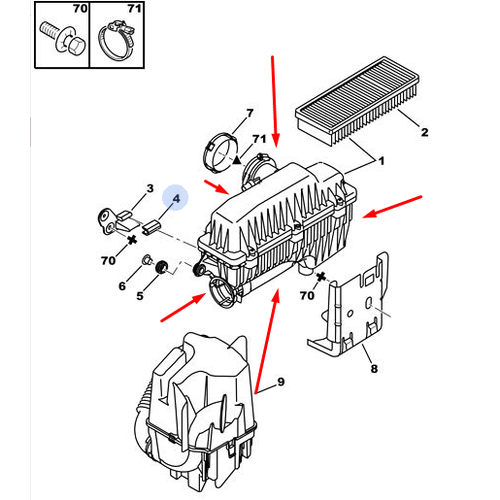 70
71
7
71
2
1
3
4
70
6
5
70
8
9