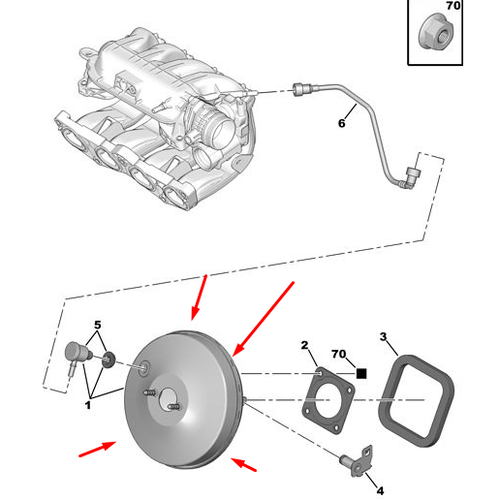 70
6
5
1
2
70
3
4