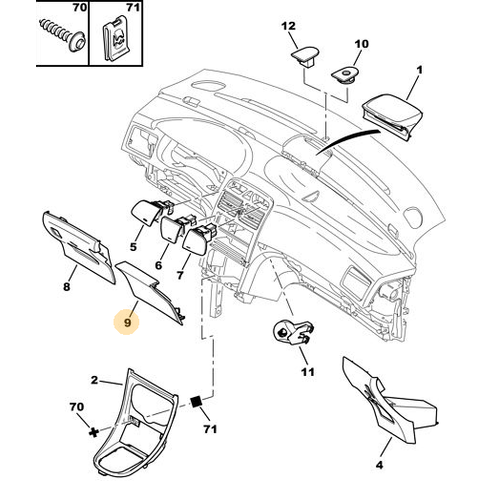 70
71
12
10
1
5
6
7
8
9
11
2
70
71
4