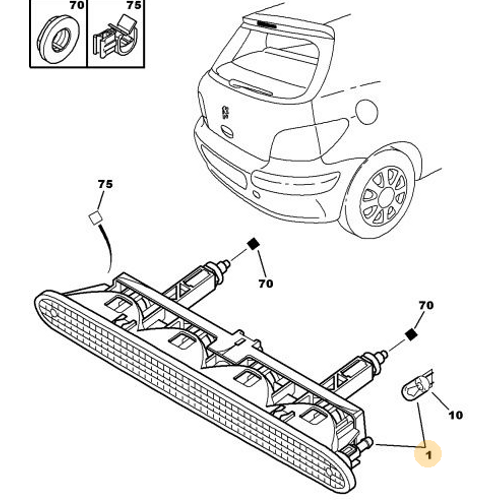 70
75
75
70
70
10
1