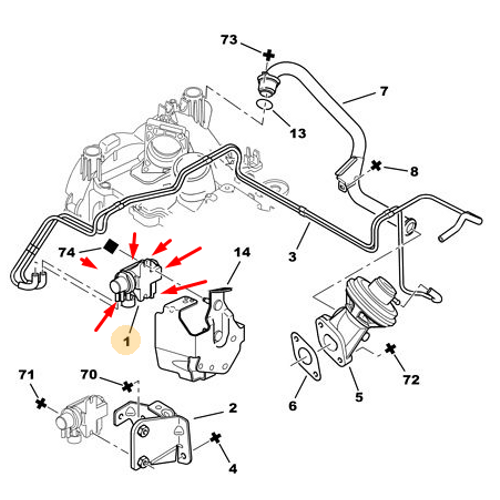 73
7
13
8
3
74
14
1
71
70
2
4
6
5
72