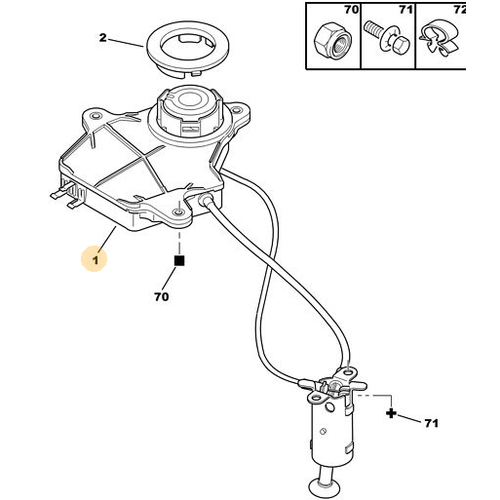 70
71
72

2

1

70

71