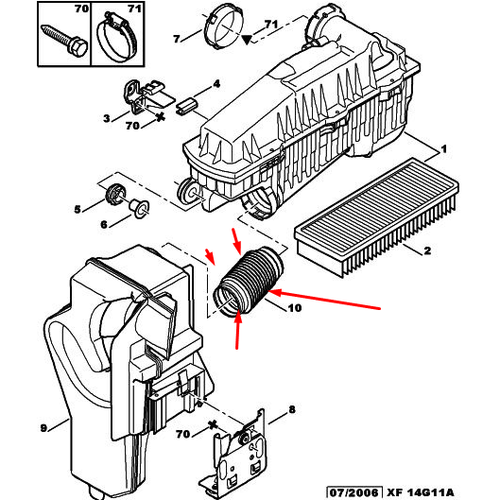 70
71
7
71
4
3
70
1
5
6
2
10
9
8
70
07/2006 XF 14G11A