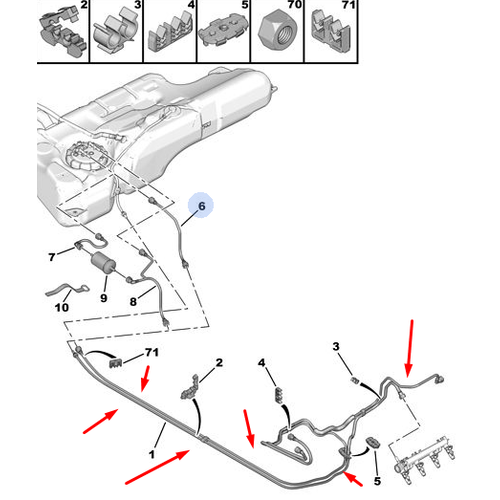 2
3
4
5
70
71
6
7
9
8
10
71
2
4
3
1
5