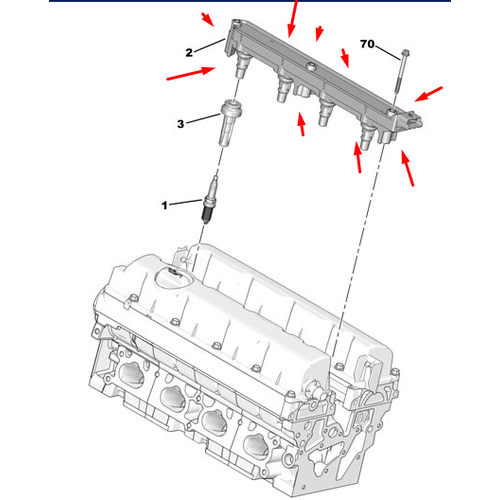 2

70

3

1