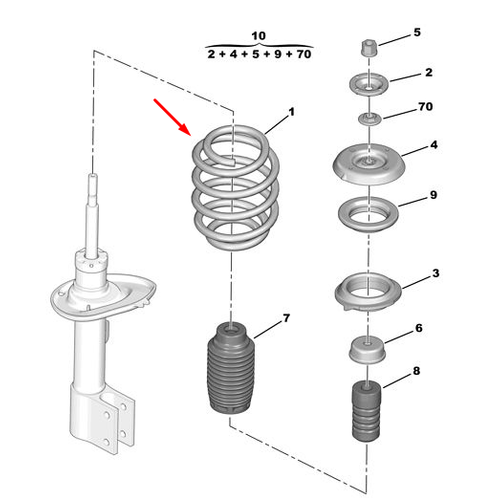 10
2 + 4 + 5 + 9 + 70

5
2
70
1
4
9
3
7
6
8