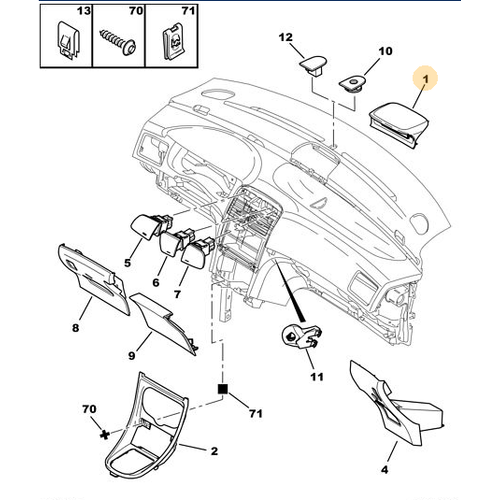 13 70 71

12
10
1
5
6
7
8
9
11
70
71
2
4