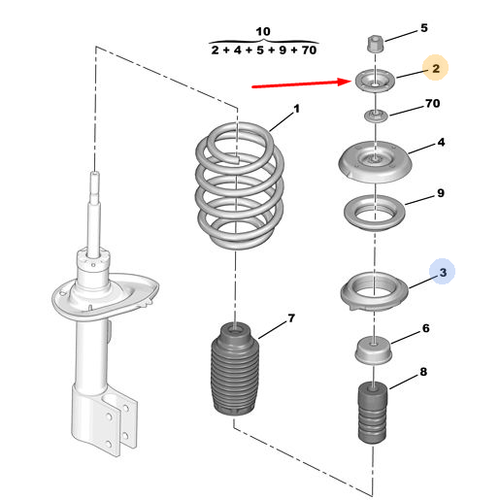 10
2 + 4 + 5 + 9 + 70

5
2
70
1
4
9
3
7
6
8