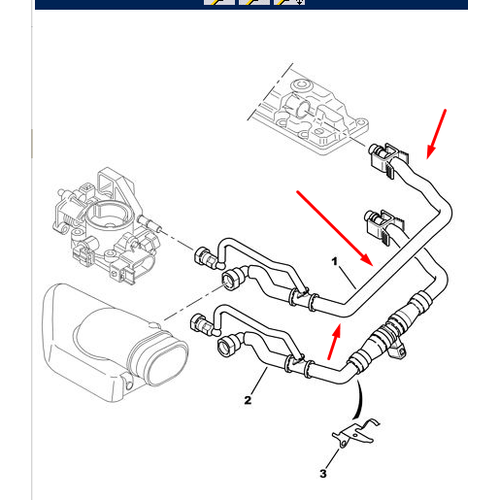 1

2

3