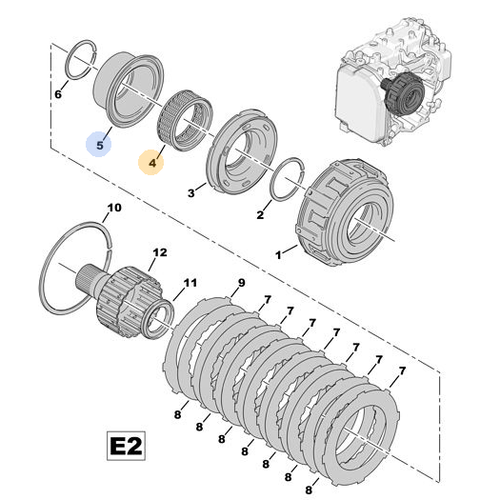 6
5
4
3
2
1
10
12
11
9
7
7
7
7
7
7
7
8
8
8
8
8
8
8
E2