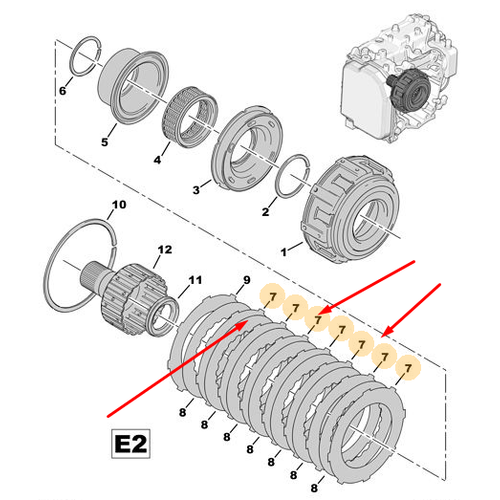 6
5
4
3
2
1
10
12
11
9
7
7
7
7
7
7
7
8
8
8
8
8
8
8
E2