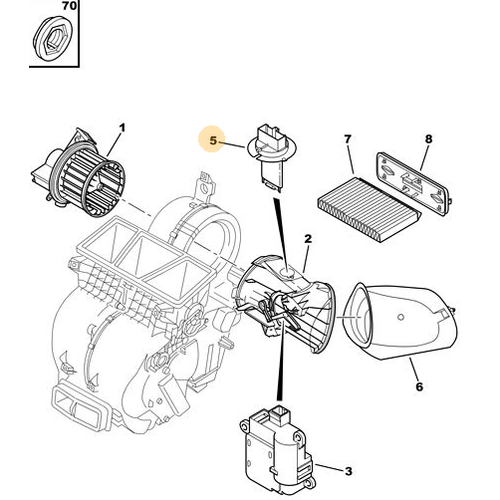 70

1

5

7

8

2

6

3