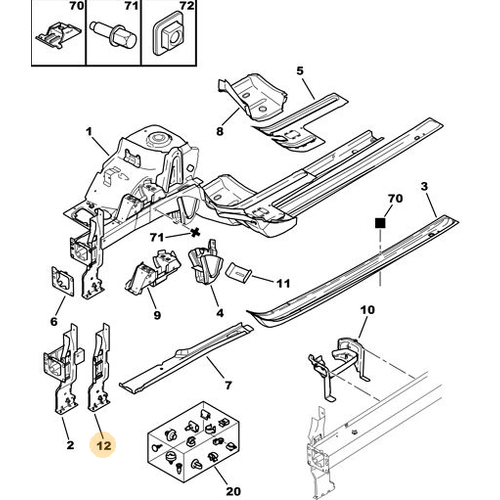 70 71 72

5
8
1
3
70
71
11
6
9
4
10
7
2
12
20