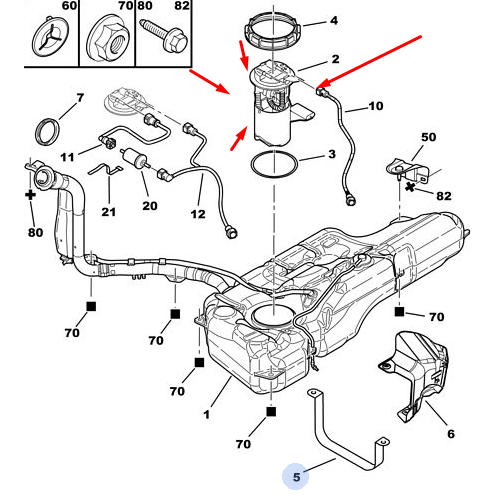 60
70
80
82
4
2
7
10
50
11
3
82
21
20
12
80
70
70
70
70
1
70
6
5