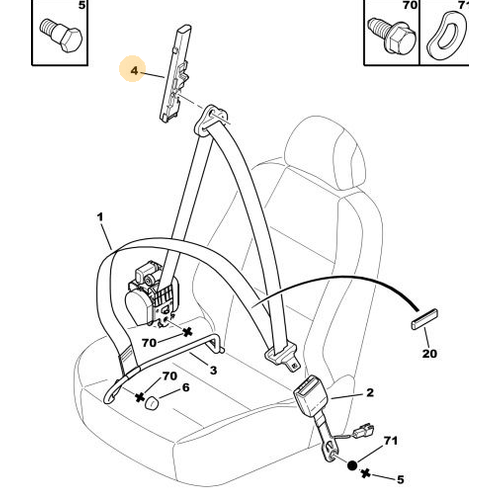 5
70
71
4
1
70
3
70
6
20
2
71
5