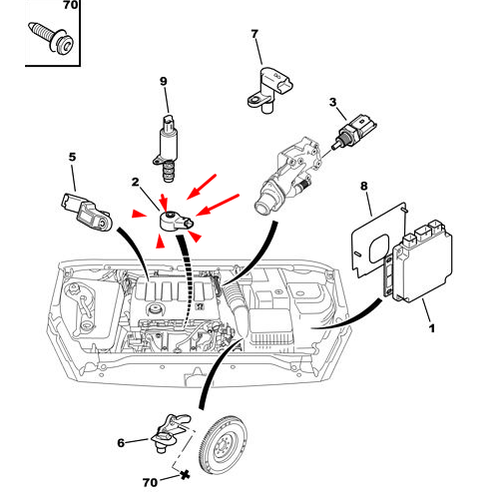 70
7
9
3
5
2
8
1
6
70