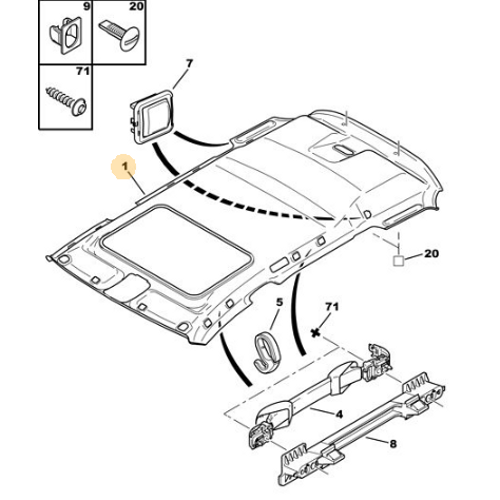 9
20
71
7
1
20
5
71
4
8