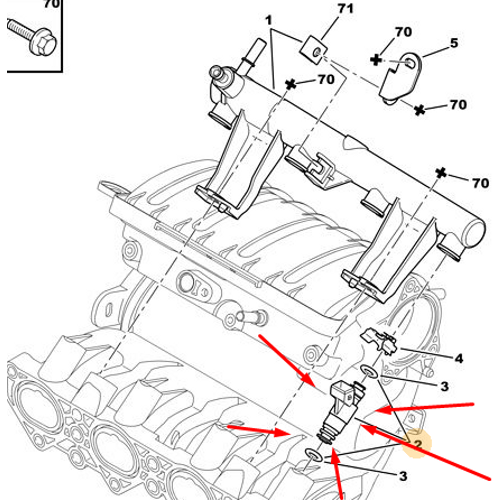 70
1
71
70
5
70
70
70
4
3
2
3